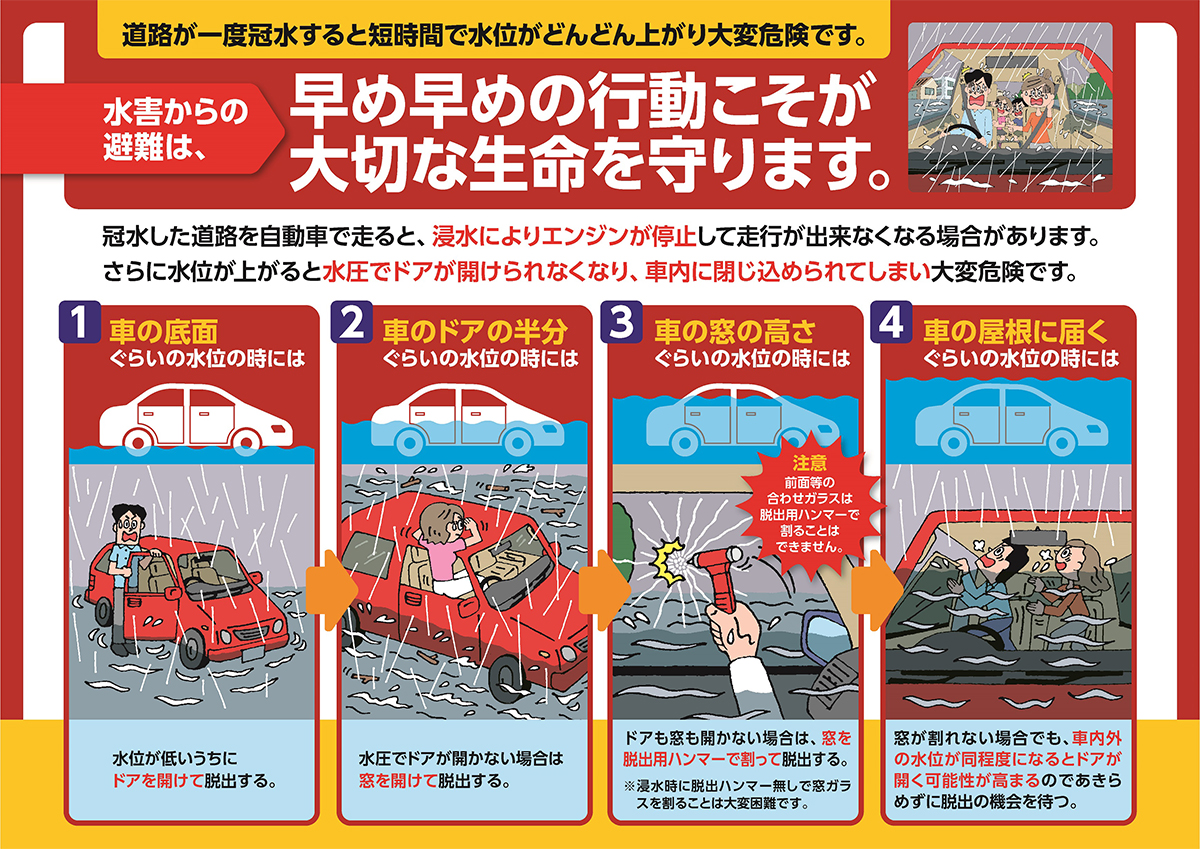 道路が一度冠水すると短時間で水位がどんどん上がり大変危険です。

水害からの避難は、

早め早めの行動こそが大切な生命を守ります。

冠水した道路を自動車で走ると、浸水によりエンジンが停止して走行が出来なくなる場合があります。さらに水位が上がると水圧でドアが開けられなくなり、車内に閉じ込められてしまい大変危険です。

1 車の底面 ぐらいの水位の時には

水位が低いうちにドアを開けて脱出する。

2 車のドアの半分 ぐらいの水位の時には

水圧でドアが開かない場合は窓を開けて脱出する。

3 車の窓の高さ ぐらいの水位の時には

注意 前面等の合わせガラスは脱出用ハンマーで割ることはできません。

ドアも窓も開かない場合は、窓を脱出用ハンマーで割って脱出する。

※浸水時に脱出ハンマー無しで窓ガラスを割ることは大変困難です。

4 車の屋根に届く ぐらいの水位の時には

窓が割れない場合でも、車内外の水位が同程度になるとドアが開く可能性が高まるのであきらめずに脱出の機会を待つ。